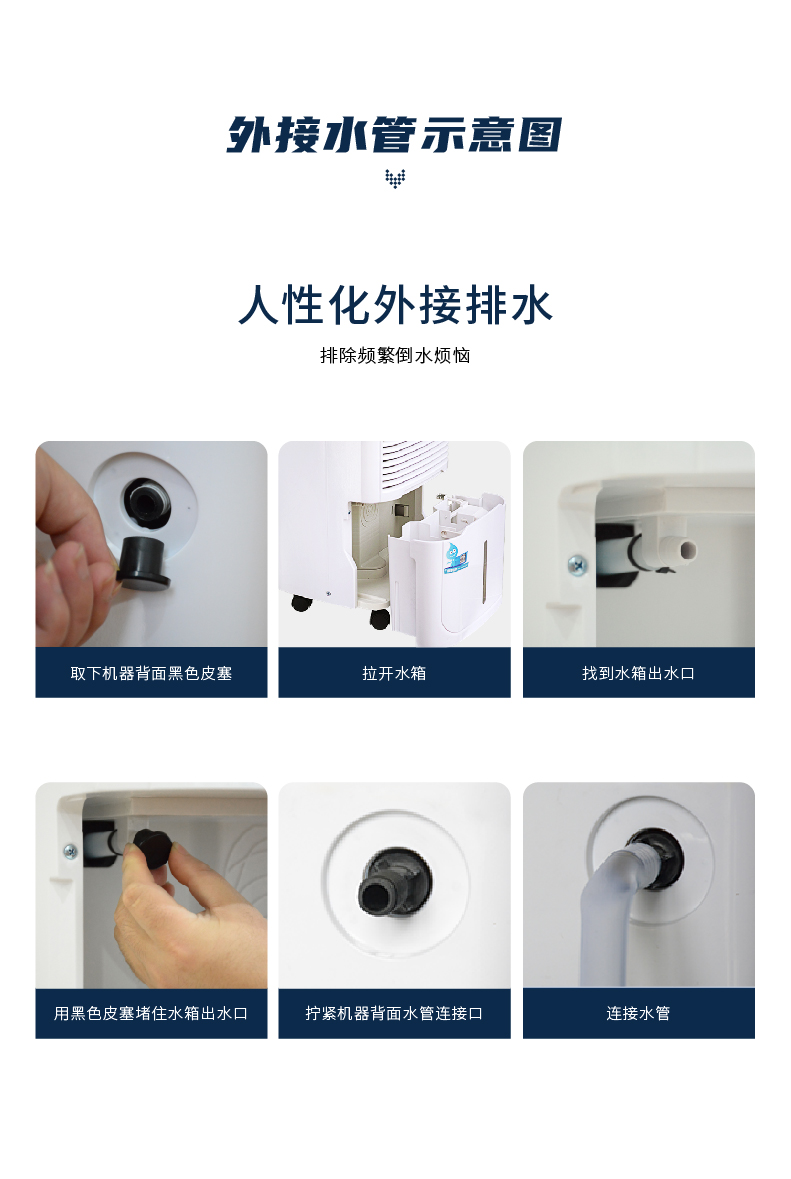 外接水管示意图

人性化外接排水

排除频繁倒水烦恼

取下机器背面黑色皮塞

拉开水箱

找到水箱出水口

用黑色皮塞堵住水箱出水口

拧紧机器背面水管连接口

连接水管